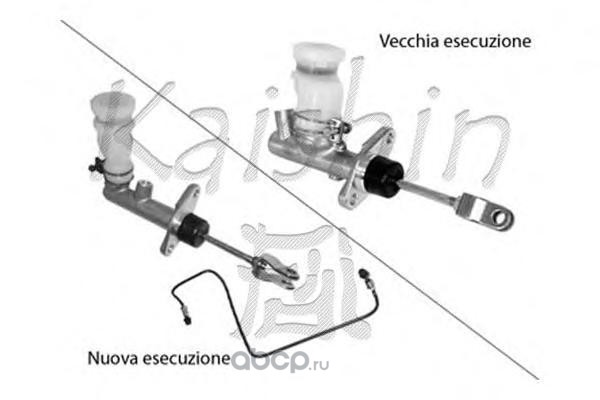 Vecchia esecuzione

Kaishin

Nuova esecuzione

abcp.ru