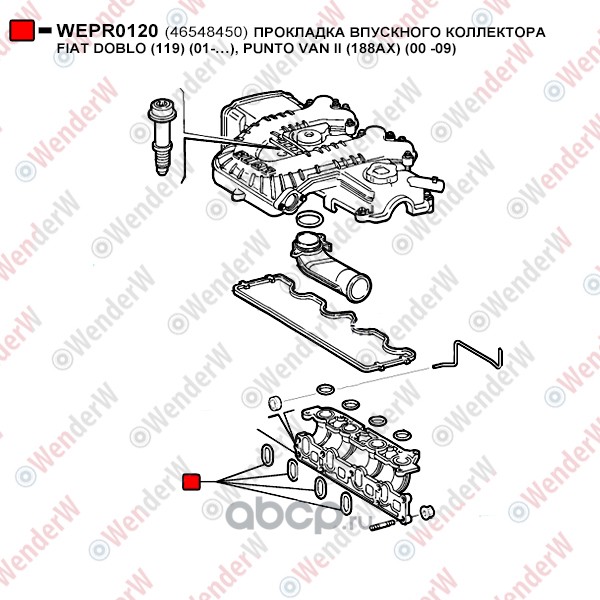 WEPR0120 (46548450) ПРОКЛАДКА ВПУСКНОГО КОЛЛЕКТОРА FIAT DOBLO (119) (01-...), PUNTO VAN II (188AX) (00 -09)

©WenderW

abcp.ru