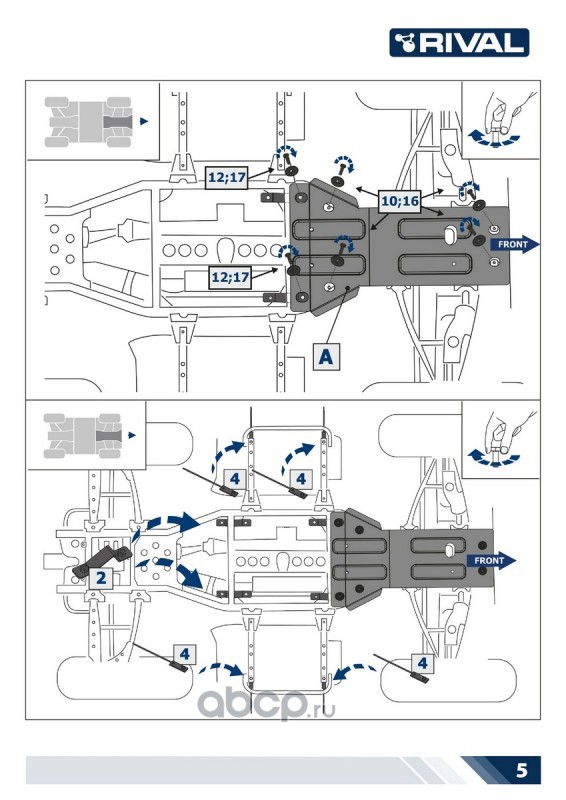 RIVAL

12;17

10;16

FRONT

12;17

A

4

4

2

FRONT

4

4

abcp.ru

5