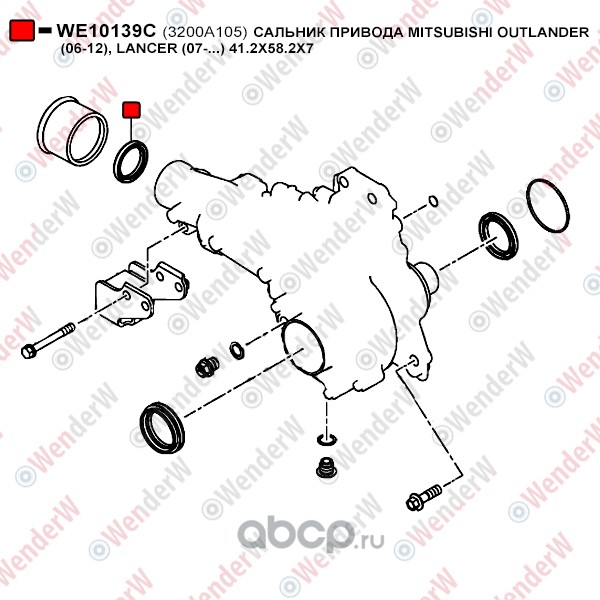 WE10139C (3200A105) САЛЬНИК ПРИВОДА MITSUBISHI OUTLANDER (06-12), LANCER (07-...) 41.2X58.2X7

©WenderW

abcp.ru