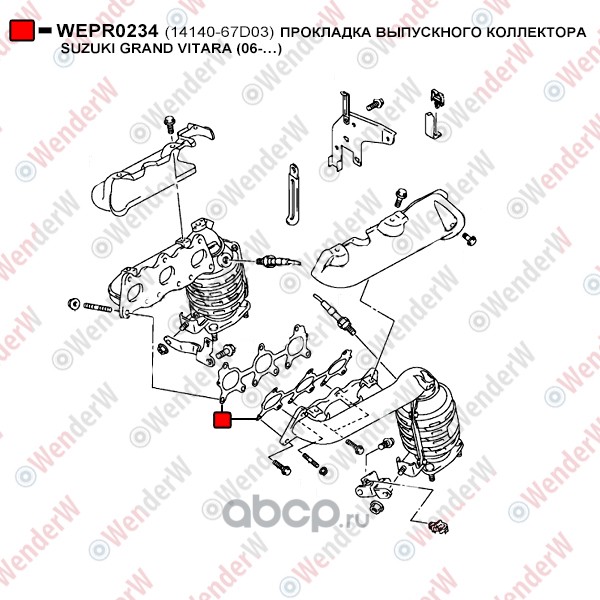 WEPR0234 (14140-67D03) ПРОКЛАДКА ВЫПУСКНОГО КОЛЛЕКТОРА
SUZUKI GRAND VITARA (06-…)

©WenderW

abcp.ru