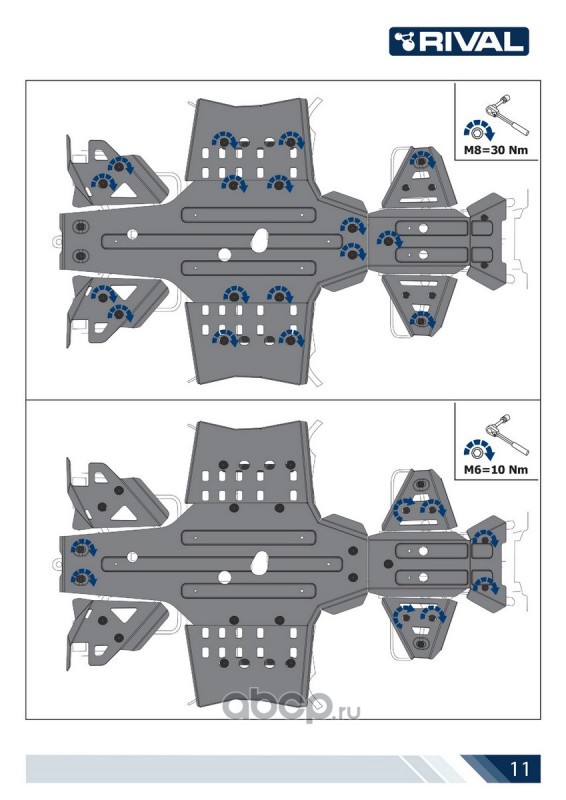 RIVAL

M8=30 Nm

M6=10 Nm

abcp.ru

11