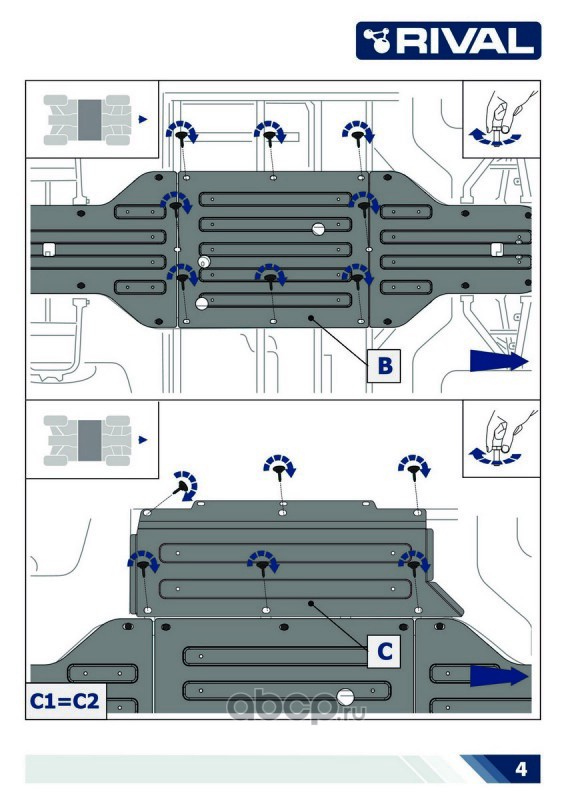 RIVAL

B

C

C1=C2

abcp.ru

4