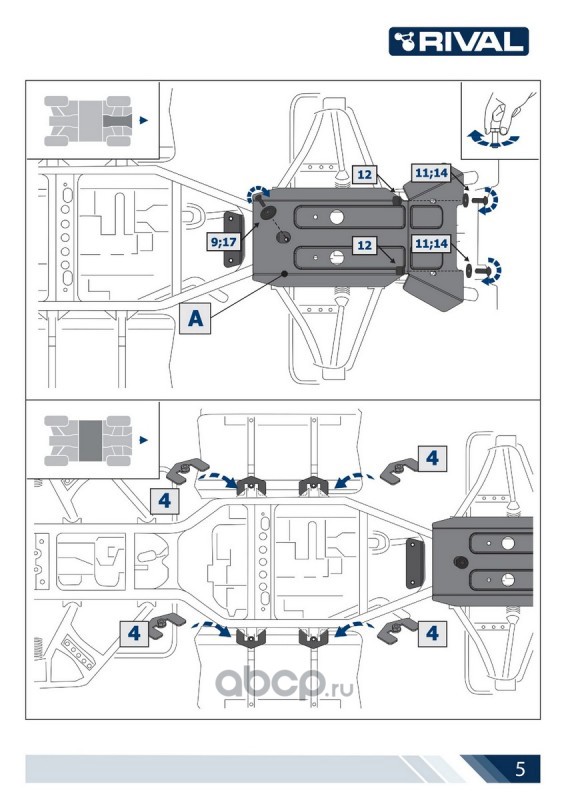 RIVAL

12

11;14

9;17

12

11;14

A

4

4

4

4

abcp.ru

5