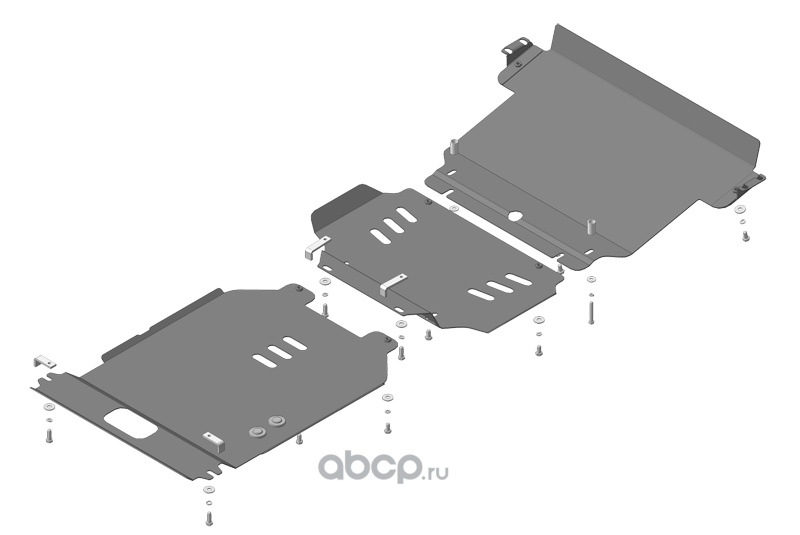 abcp.ru