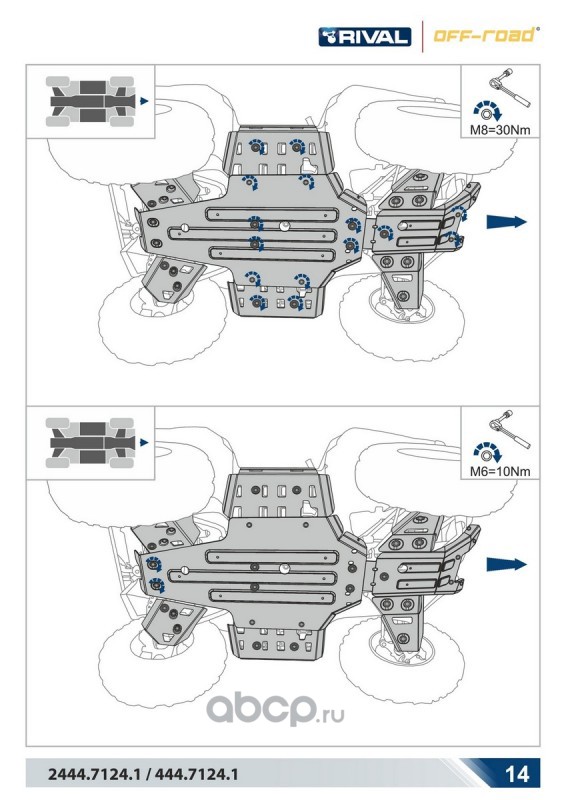 RIVAL OFF-road®

M8=30Nm

M6=10Nm

abcp.ru

2444.7124.1 / 444.7124.1

14