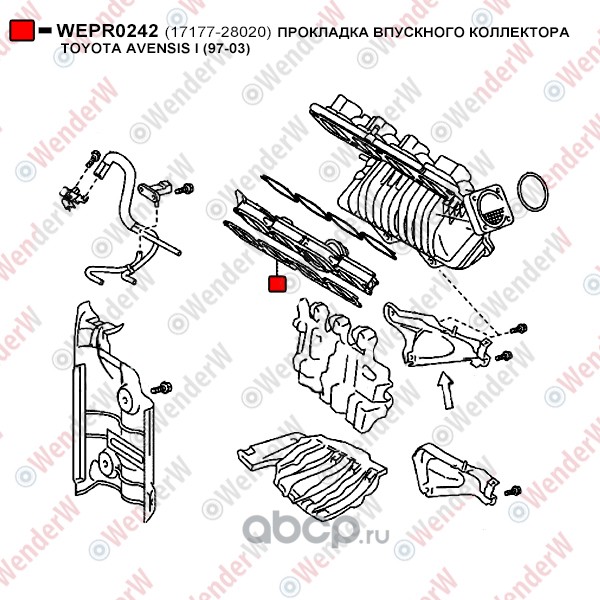 WEPR0242 (17177-28020) ПРОКЛАДКА ВПУСКНОГО КОЛЛЕКТОРА TOYOTA AVENSIS I (97-03)

©WenderW

abcp.ru