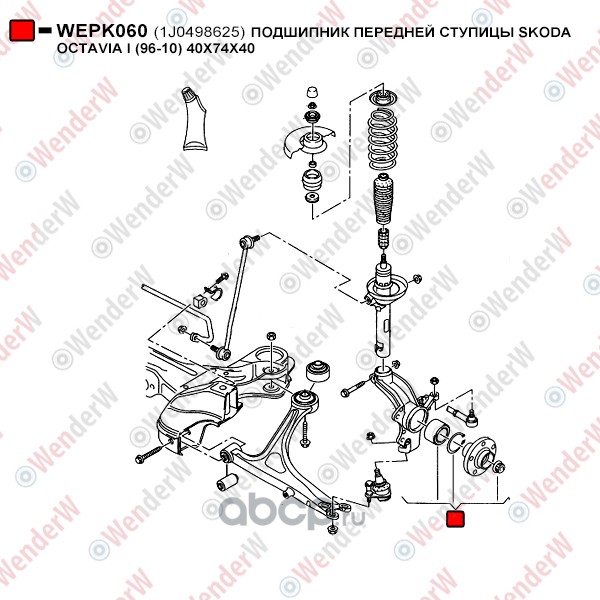 WEPK060 (1J0498625) ПОДШИПНИК ПЕРЕДНЕЙ СТУПИЦЫ SKODA OCTAVIA I (96-10) 40X74X40

WenderW

abcp.ru