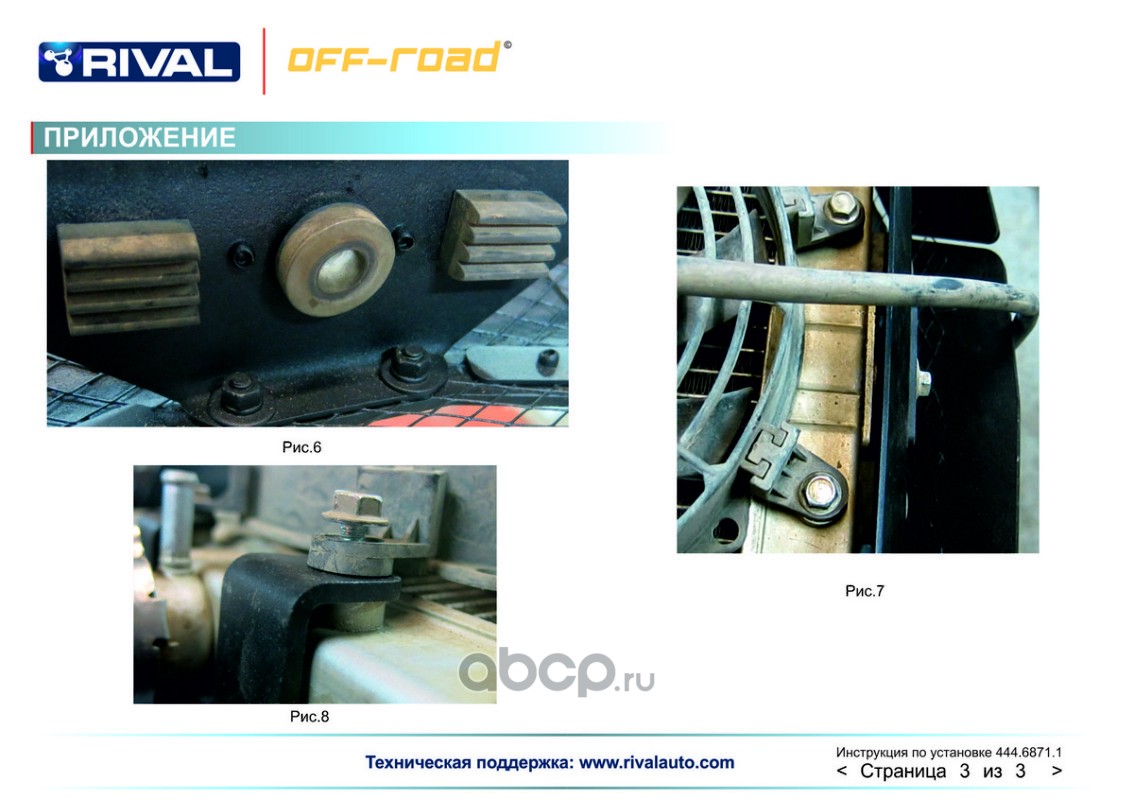 RIVAL

OFF-road©

ПРИЛОЖЕНИЕ

Рис.6

Рис.7

Рис.8

abcp.ru

Техническая поддержка: www.rivalauto.com

Инструкция по установке 444.6871.1
< Страница 3 из 3 >