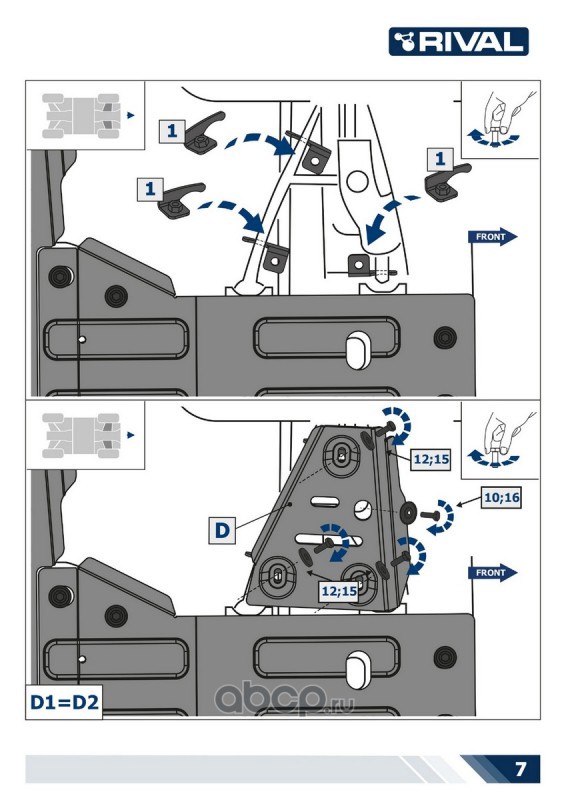 RIVAL

1

1

1

FRONT

12;15

10;16

D

12;15

FRONT

D1=D2

abcp.ru

7