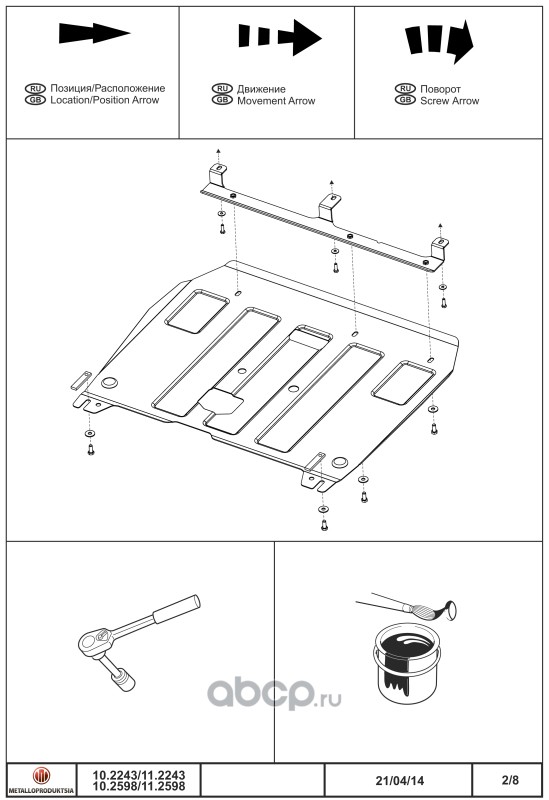 RU Позиция/Расположение
GB Location/Position Arrow

RU Движение
GB Movement Arrow

RU Поворот
GB Screw Arrow

abcp.ru

METALLOPRODUKTSIA

10.2243/11.2243
10.2598/11.2598

21/04/14

2/8