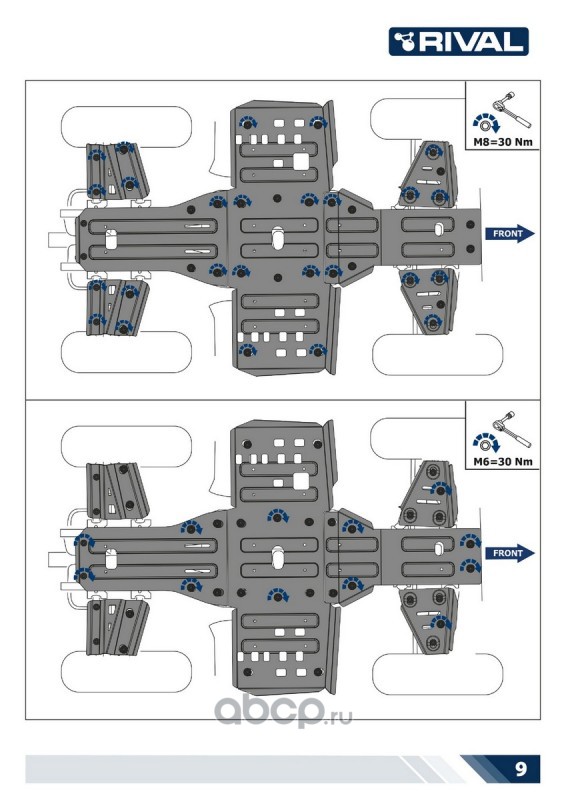 RIVAL

M8=30 Nm

FRONT

M6=30 Nm

FRONT

abcp.ru

9