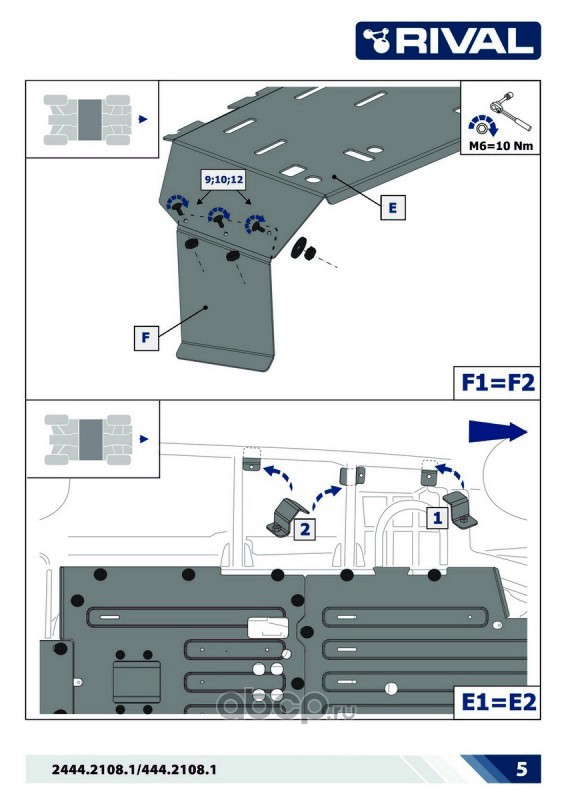 RIVAL

M6=10 Nm

9;10;12

E

F

F1=F2

2

1

E1=E2

abcp.ru

2444.2108.1/444.2108.1

5