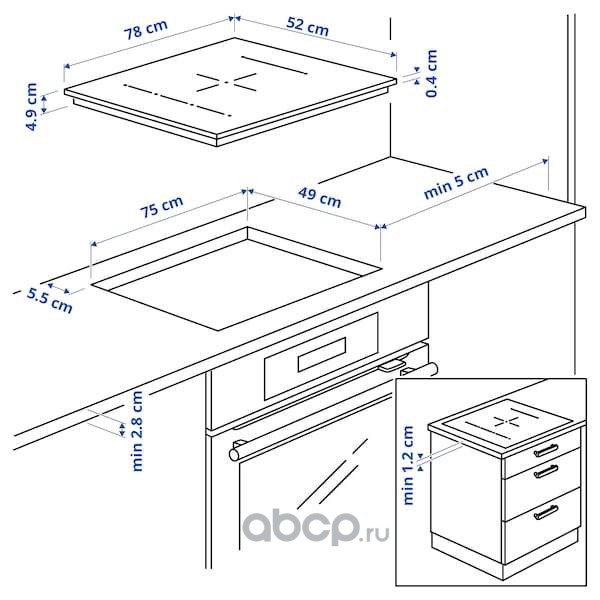 78 cm
52 cm
0.4 cm
4.9 cm
75 cm
49 cm
min 5 cm
5.5 cm
min 2.8 cm
min 1.2 cm
abcp.ru