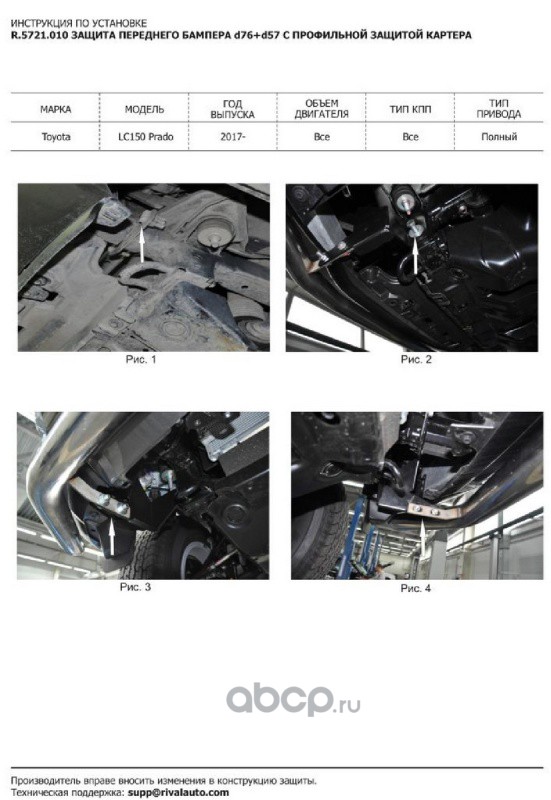 ИНСТРУКЦИЯ ПО УСТАНОВКЕ
R.5721.010 ЗАЩИТА ПЕРЕДНЕГО БАМПЕРА d76+d57 С ПРОФИЛЬНОЙ ЗАЩИТОЙ КАРТЕРА

| МАРКА | МОДЕЛЬ | ГОД ВЫПУСКА | ОБЪЕМ ДВИГАТЕЛЯ | ТИП КПП | ТИП ПРИВОДА |
|---|---|---|---|---|---|
| Toyota | LC150 Prado | 2017- | Все | Все | Полный |

Рис. 1

Рис. 2

Рис. 3

Рис. 4

abcp.ru

Производитель вправе вносить изменения в конструкцию защиты.
Техническая поддержка: supp@rivalauto.com