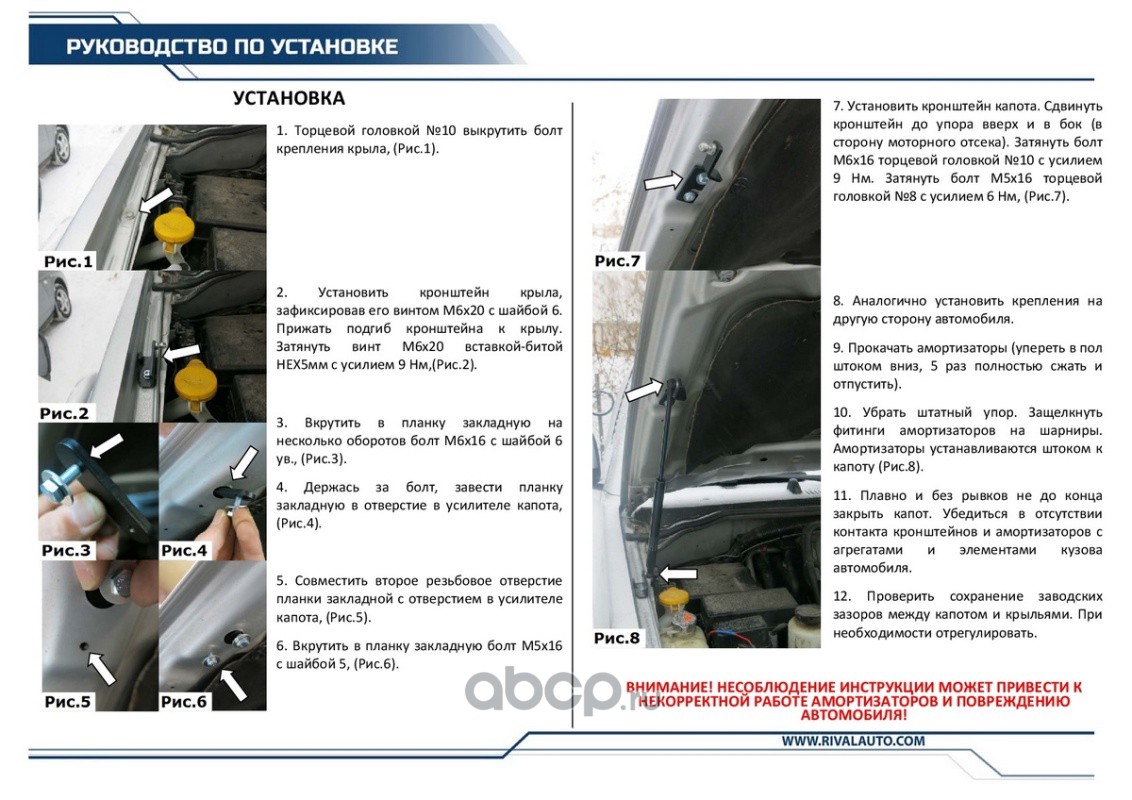 РУКОВОДСТВО ПО УСТАНОВКЕ

УСТАНОВКА

Рис.1

1. Торцевой головкой №10 выкрутить болт крепления крыла, (Рис.1).

Рис.2

2. Установить кронштейн крыла, зафиксировав его винтом М6х20 с шайбой 6. Прижать подгиб кронштейна к крылу. Затянуть винт М6х20 вставкой-битой HEX5мм с усилием 9 Нм,(Рис.2).

Рис.3 Рис.4

3. Вкрутить в планку закладную на несколько оборотов болт М6х16 с шайбой 6 ув., (Рис.3).

4. Держась за болт, завести планку закладную в отверстие в усилителе капота, (Рис.4).

Рис.5 Рис.6

5. Совместить второе резьбовое отверстие планки закладной с отверстием в усилителе капота, (Рис.5).

6. Вкрутить в планку закладную болт М5х16 с шайбой 5, (Рис.6).

Рис.7

7. Установить кронштейн капота. Сдвинуть кронштейн до упора вверх и в бок (в сторону моторного отсека). Затянуть болт М6х16 торцевой головкой №10 с усилием 9 Нм. Затянуть болт М5х16 торцевой головкой №8 с усилием 6 Нм, (Рис.7).

Рис.8

8. Аналогично установить крепления на другую сторону автомобиля.

9. Прокачать амортизаторы (упереть в пол штоком вниз, 5 раз полностью сжать и отпустить).

10. Убрать штатный упор. Защелкнуть фитинги амортизаторов на шарниры. Амортизаторы устанавливаются штоком к капоту (Рис.8).

11. Плавно и без рывков не до конца закрыть капот. Убедиться в отсутствии контакта кронштейнов и амортизаторов с агрегатами и элементами кузова автомобиля.

12. Проверить сохранение заводских зазоров между капотом и крыльями. При необходимости отрегулировать.

abcp.ru

ВНИМАНИЕ! НЕСОБЛЮДЕНИЕ ИНСТРУКЦИИ МОЖЕТ ПРИВЕСТИ К НЕКОРРЕКТНОЙ РАБОТЕ АМОРТИЗАТОРОВ И ПОВРЕЖДЕНИЮ АВТОМОБИЛЯ!

WWW.RIVALAUTO.COM