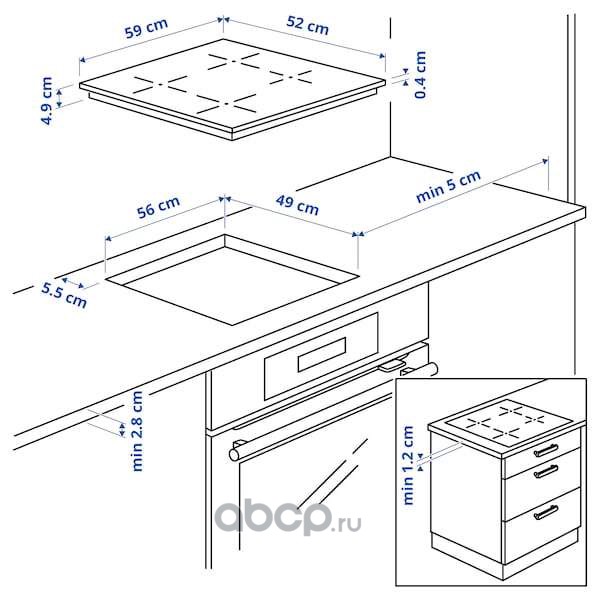 59 cm
52 cm
4.9 cm
0.4 cm
56 cm
49 cm
min 5 cm
5.5 cm
min 2.8 cm
min 1.2 cm
abcp.ru