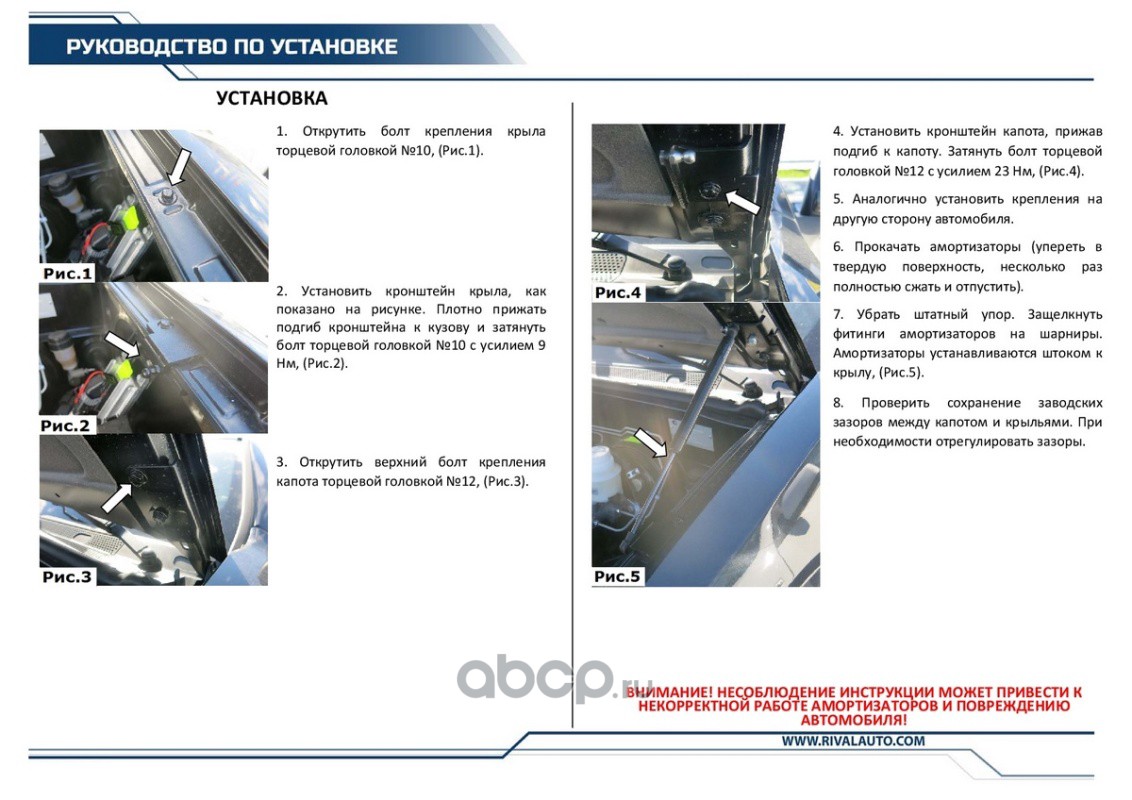 РУКОВОДСТВО ПО УСТАНОВКЕ

УСТАНОВКА

Рис.1

1. Открутить болт крепления крыла торцевой головкой №10, (Рис.1).

Рис.2

2. Установить кронштейн крыла, как показано на рисунке. Плотно прижать подгиб кронштейна к кузову и затянуть болт торцевой головкой №10 с усилием 9 Нм, (Рис.2).

Рис.3

3. Открутить верхний болт крепления капота торцевой головкой №12, (Рис.3).

Рис.4

Рис.5

4. Установить кронштейн капота, прижав подгиб к капоту. Затянуть болт торцевой головкой №12 с усилием 23 Нм, (Рис.4).

5. Аналогично установить крепления на другую сторону автомобиля.

6. Прокачать амортизаторы (упереть в твердую поверхность, несколько раз полностью сжать и отпустить).

7. Убрать штатный упор. Защелкнуть фитинги амортизаторов на шарниры. Амортизаторы устанавливаются штоком к крылу, (Рис.5).

8. Проверить сохранение заводских зазоров между капотом и крыльями. При необходимости отрегулировать зазоры.

abcp.ru

ВНИМАНИЕ! НЕСОБЛЮДЕНИЕ ИНСТРУКЦИИ МОЖЕТ ПРИВЕСТИ К НЕКОРРЕКТНОЙ РАБОТЕ АМОРТИЗАТОРОВ И ПОВРЕЖДЕНИЮ АВТОМОБИЛЯ!

WWW.RIVALAUTO.COM