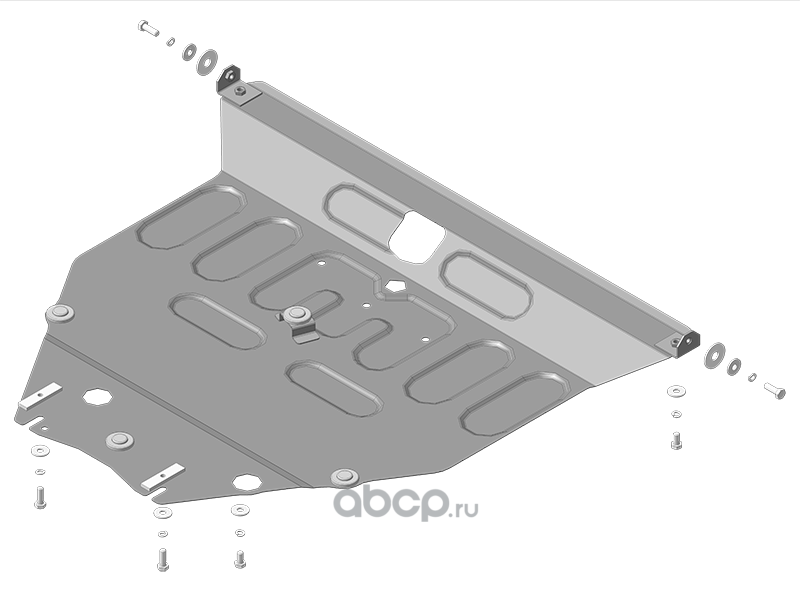 abcp.ru