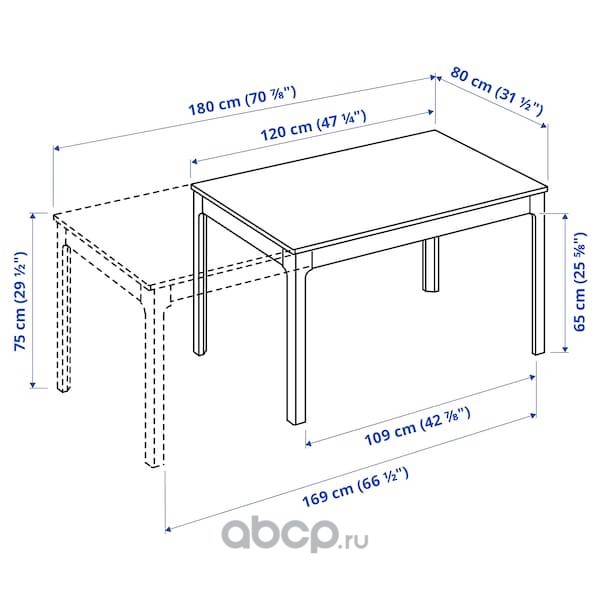 180 cm (70 ⅞")
80 cm (31 ½")
120 cm (47 ¼")
75 cm (29 ½")
65 cm (25 ⅝")
109 cm (42 ⅞")
169 cm (66 ½")
abcp.ru