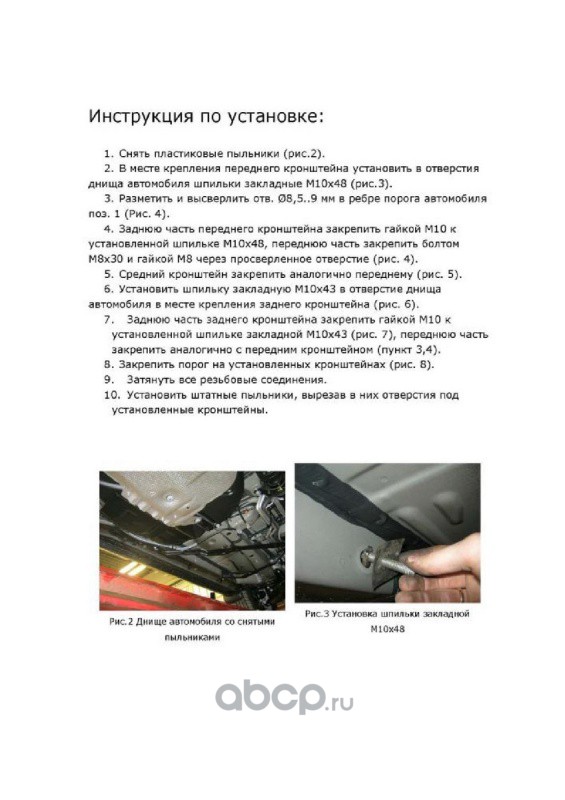 Инструкция по установке:

1. Снять пластиковые пыльники (рис.2).

2. В месте крепления переднего кронштейна установить в отверстия днища автомобиля шпильки закладные М10х48 (рис.3).

3. Разметить и высверлить отв. Ø8,5..9 мм в ребре порога автомобиля поз. 1 (Рис. 4).

4. Заднюю часть переднего кронштейна закрепить гайкой М10 к установленной шпильке М10х48, переднюю часть закрепить болтом М8х30 и гайкой М8 через просверленное отверстие (рис. 4).

5. Средний кронштейн закрепить аналогично переднему (рис. 5).

6. Установить шпильку закладную М10х43 в отверстие днища автомобиля в месте крепления заднего кронштейна (рис. 6).

7. Заднюю часть заднего кронштейна закрепить гайкой М10 к установленной шпильке закладной М10х43 (рис. 7), переднюю часть закрепить аналогично с передним кронштейном (пункт 3,4).

8. Закрепить порог на установленных кронштейнах (рис. 8).

9. Затянуть все резьбовые соединения.

10. Установить штатные пыльники, вырезав в них отверстия под установленные кронштейны.

Рис.2 Днище автомобиля со снятыми пыльниками

Рис.3 Установка шпильки закладной М10х48

abcp.ru