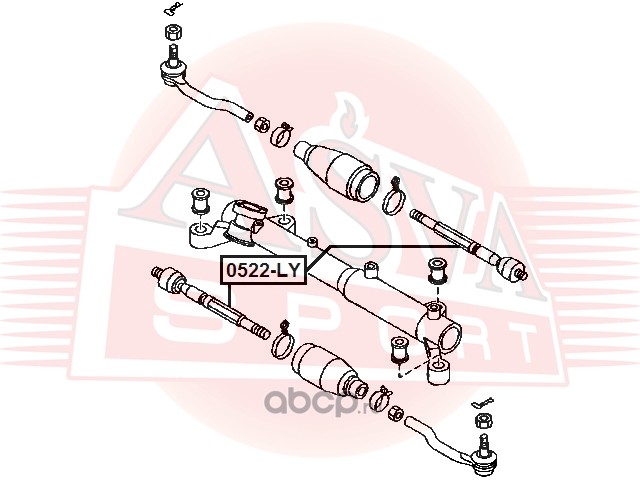 ASVA
SPORT
0522-LY
abcp.ru