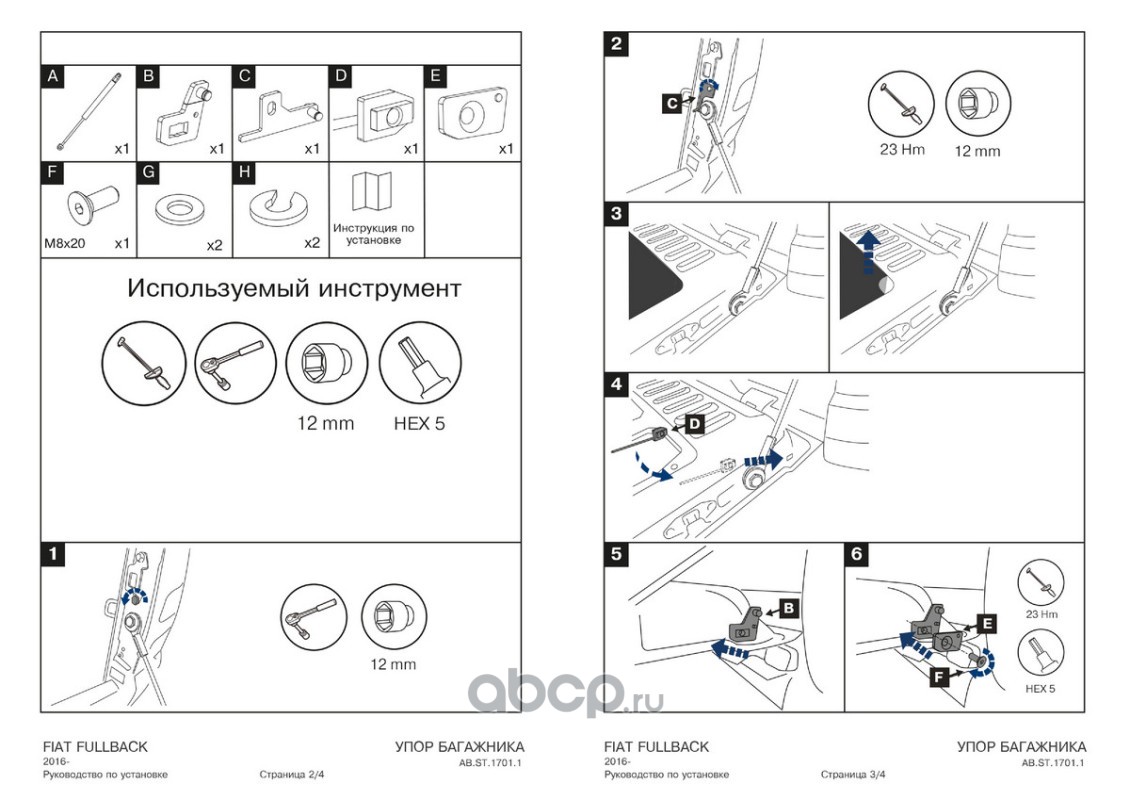 A
x1
B
x1
C
x1
D
x1
E
x1
F
M8x20 x1
G
x2
H
x2
Инструкция по установке

Используемый инструмент

12 mm
HEX 5

1
12 mm

FIAT FULLBACK
2016-
Руководство по установке
Страница 2/4
УПОР БАГАЖНИКА
AB.ST.1701.1

2
C
23 Hm
12 mm

3

4
D

5
B

6
E
F
23 Hm
HEX 5

abcp.ru

FIAT FULLBACK
2016-
Руководство по установке
Страница 3/4
УПОР БАГАЖНИКА
AB.ST.1701.1