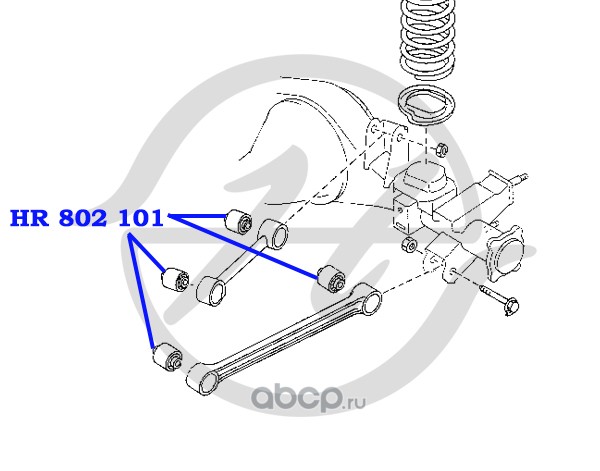 HR 802 101

abcp.ru