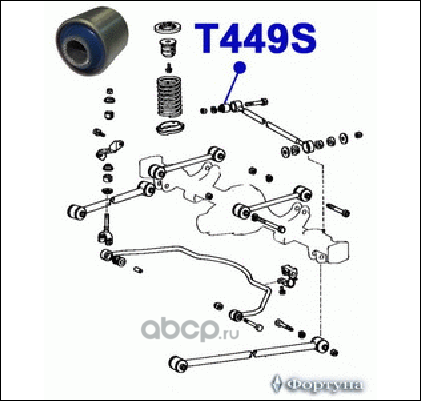 T449S

abcp.ru

Фортуна