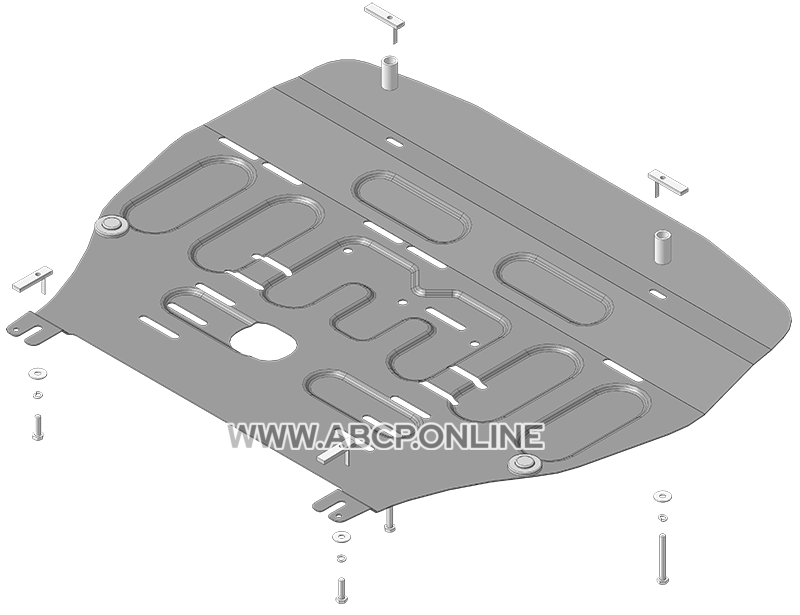 WWW.ABCP.ONLINE