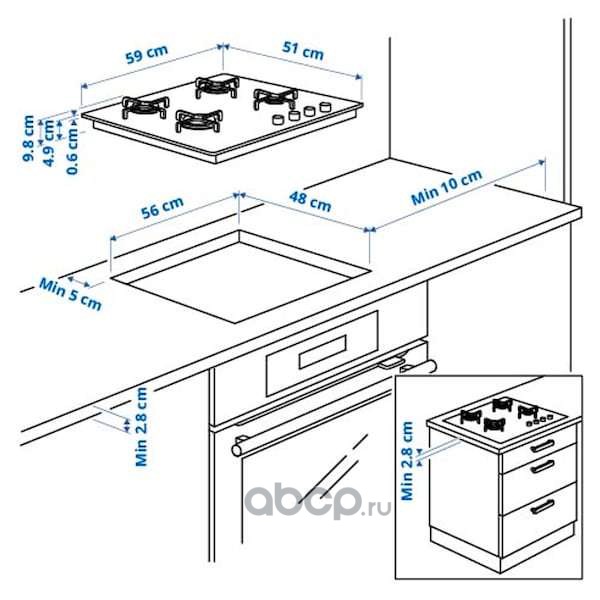 59 cm
51 cm
9.8 cm
4.9 cm
0.6 cm
56 cm
48 cm
Min 10 cm
Min 5 cm
Min 2.8 cm
Min 2.8 cm
abcp.ru