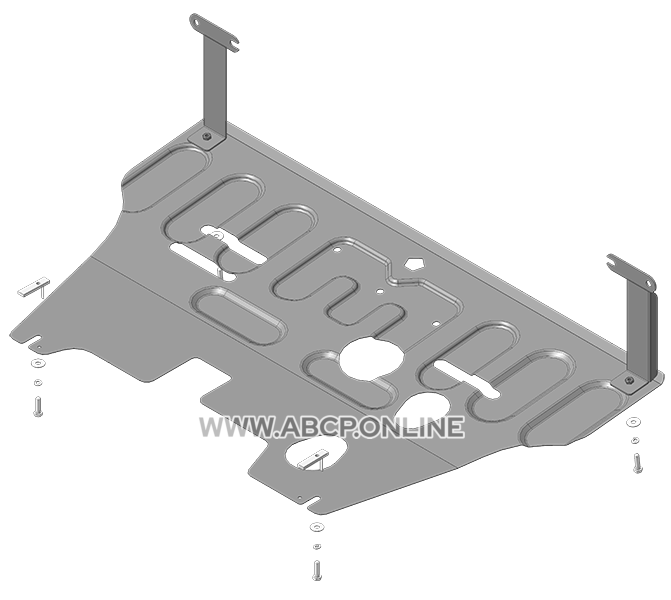 WWW.ABCP.ONLINE