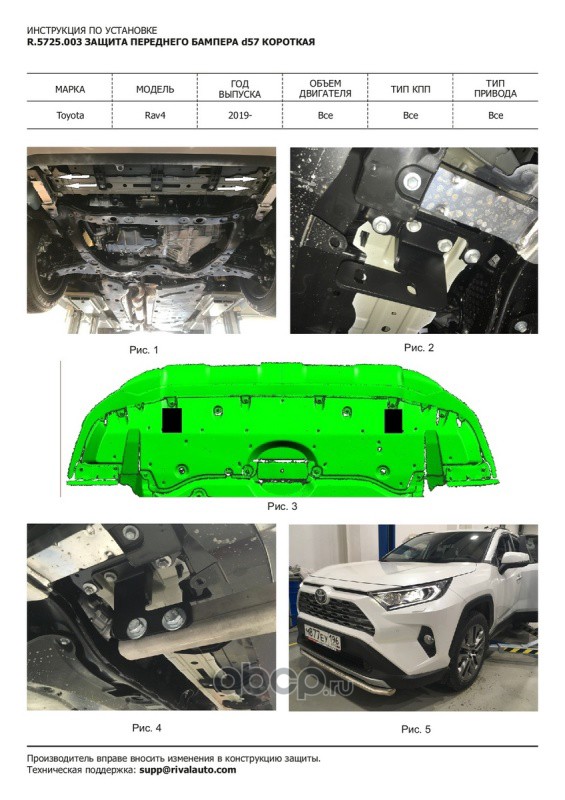 ИНСТРУКЦИЯ ПО УСТАНОВКЕ
R.5725.003 ЗАЩИТА ПЕРЕДНЕГО БАМПЕРА d57 КОРОТКАЯ

| МАРКА | МОДЕЛЬ | ГОД ВЫПУСКА | ОБЪЕМ ДВИГАТЕЛЯ | ТИП КПП | ТИП ПРИВОДА |
|---|---|---|---|---|---|
| Toyota | Rav4 | 2019- | Все | Все | Все |

Рис. 1

Рис. 2

Рис. 3

Рис. 4

Рис. 5

abcp.ru

Производитель вправе вносить изменения в конструкцию защиты.
Техническая поддержка: supp@rivalauto.com