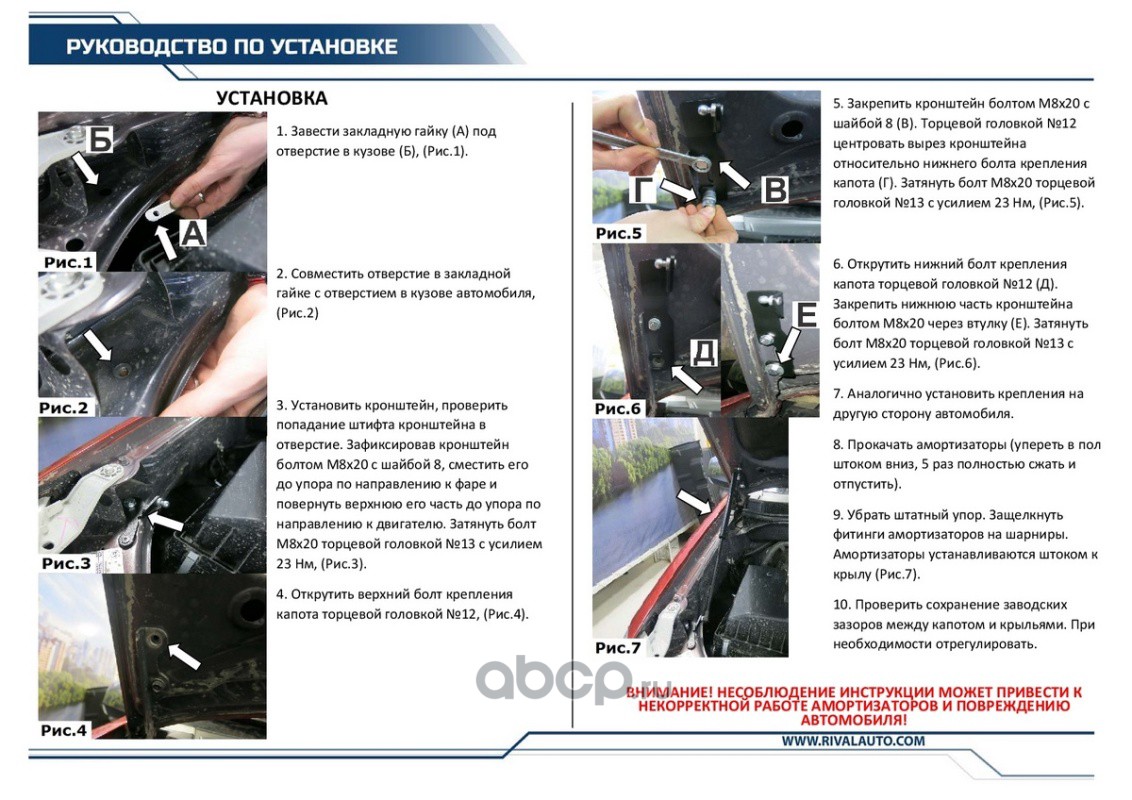 РУКОВОДСТВО ПО УСТАНОВКЕ

УСТАНОВКА

Б

А

Рис.1

1. Завести закладную гайку (А) под отверстие в кузове (Б), (Рис.1).

Рис.2

2. Совместить отверстие в закладной гайке с отверстием в кузове автомобиля, (Рис.2)

Рис.3

3. Установить кронштейн, проверить попадание штифта кронштейна в отверстие. Зафиксировав кронштейн болтом М8х20 с шайбой 8, сместить его до упора по направлению к фаре и повернуть верхнюю его часть до упора по направлению к двигателю. Затянуть болт М8х20 торцевой головкой №13 с усилием 23 Нм, (Рис.3).

Рис.4

4. Открутить верхний болт крепления капота торцевой головкой №12, (Рис.4).

Г

В

Рис.5

5. Закрепить кронштейн болтом М8х20 с шайбой 8 (В). Торцевой головкой №12 центровать вырез кронштейна относительно нижнего болта крепления капота (Г). Затянуть болт М8х20 торцевой головкой №13 с усилием 23 Нм, (Рис.5).

Д

Е

Рис.6

6. Открутить нижний болт крепления капота торцевой головкой №12 (Д). Закрепить нижнюю часть кронштейна болтом М8х20 через втулку (Е). Затянуть болт М8х20 торцевой головкой №13 с усилием 23 Нм, (Рис.6).

7. Аналогично установить крепления на другую сторону автомобиля.

Рис.7

8. Прокачать амортизаторы (упереть в пол штоком вниз, 5 раз полностью сжать и отпустить).

9. Убрать штатный упор. Защелкнуть фитинги амортизаторов на шарниры. Амортизаторы устанавливаются штоком к крылу (Рис.7).

10. Проверить сохранение заводских зазоров между капотом и крыльями. При необходимости отрегулировать.

abcp.ru

ВНИМАНИЕ! НЕСОБЛЮДЕНИЕ ИНСТРУКЦИИ МОЖЕТ ПРИВЕСТИ К НЕКОРРЕКТНОЙ РАБОТЕ АМОРТИЗАТОРОВ И ПОВРЕЖДЕНИЮ АВТОМОБИЛЯ!

WWW.RIVALAUTO.COM