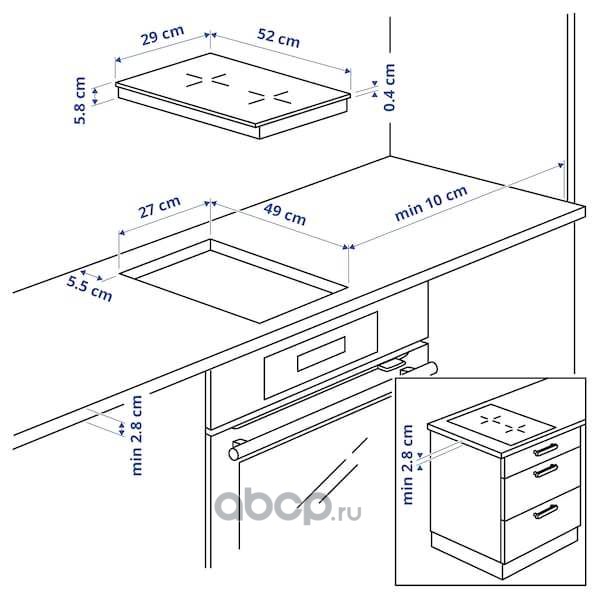 29 cm
52 cm
5.8 cm
0.4 cm
27 cm
49 cm
min 10 cm
5.5 cm
min 2.8 cm
min 2.8 cm
abcp.ru