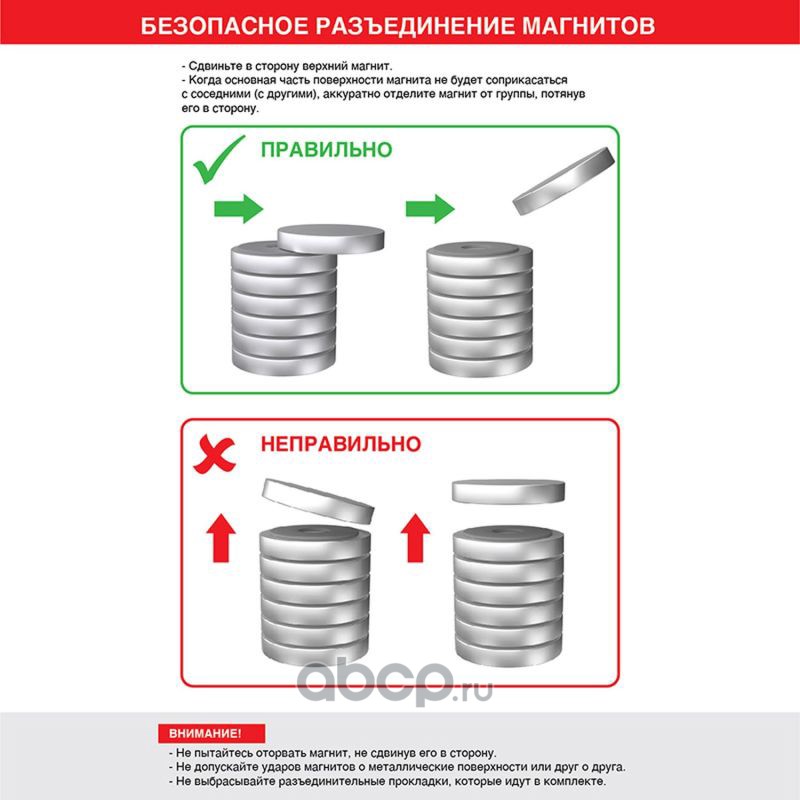 БЕЗОПАСНОЕ РАЗЪЕДИНЕНИЕ МАГНИТОВ

- Сдвиньте в сторону верхний магнит.
- Когда основная часть поверхности магнита не будет соприкасаться с соседними (с другими), аккуратно отделите магнит от группы, потянув его в сторону.

ПРАВИЛЬНО

НЕПРАВИЛЬНО

abcp.ru

ВНИМАНИЕ!
- Не пытайтесь оторвать магнит, не сдвинув его в сторону.
- Не допускайте ударов магнитов о металлические поверхности или друг о друга.
- Не выбрасывайте разъединительные прокладки, которые идут в комплекте.