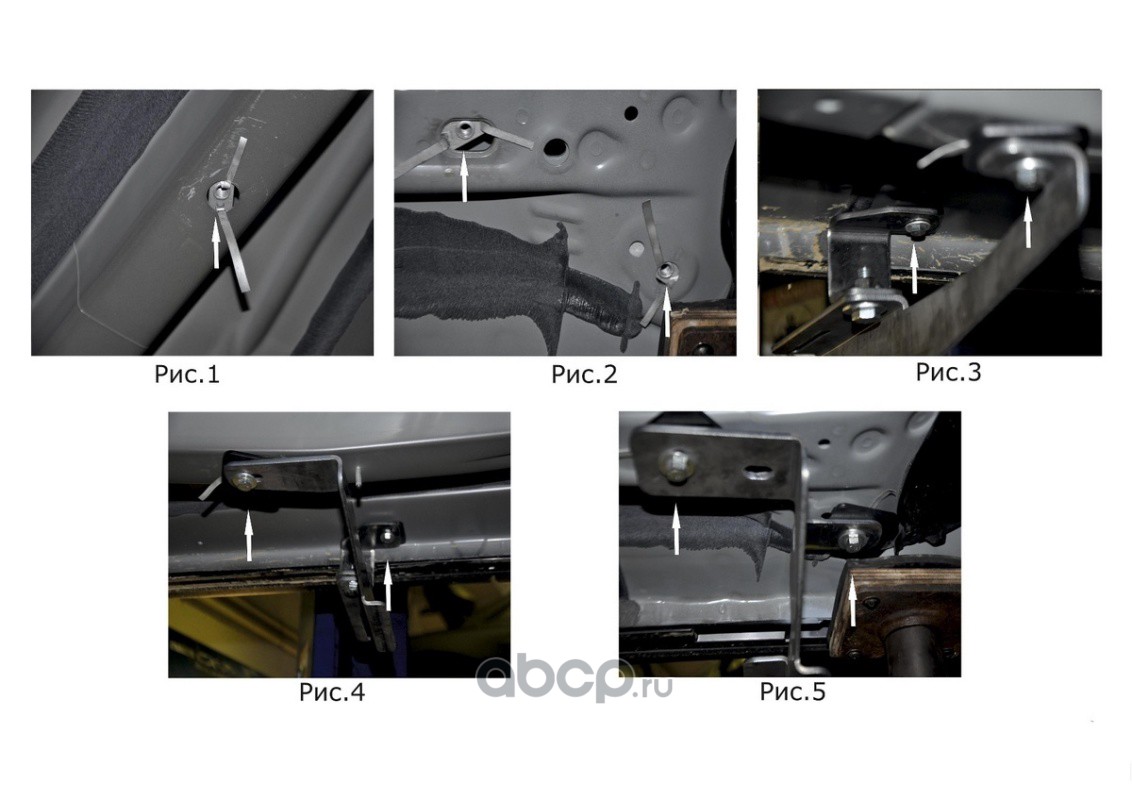 Рис.1

Рис.2

Рис.3

Рис.4

abcp.ru

Рис.5