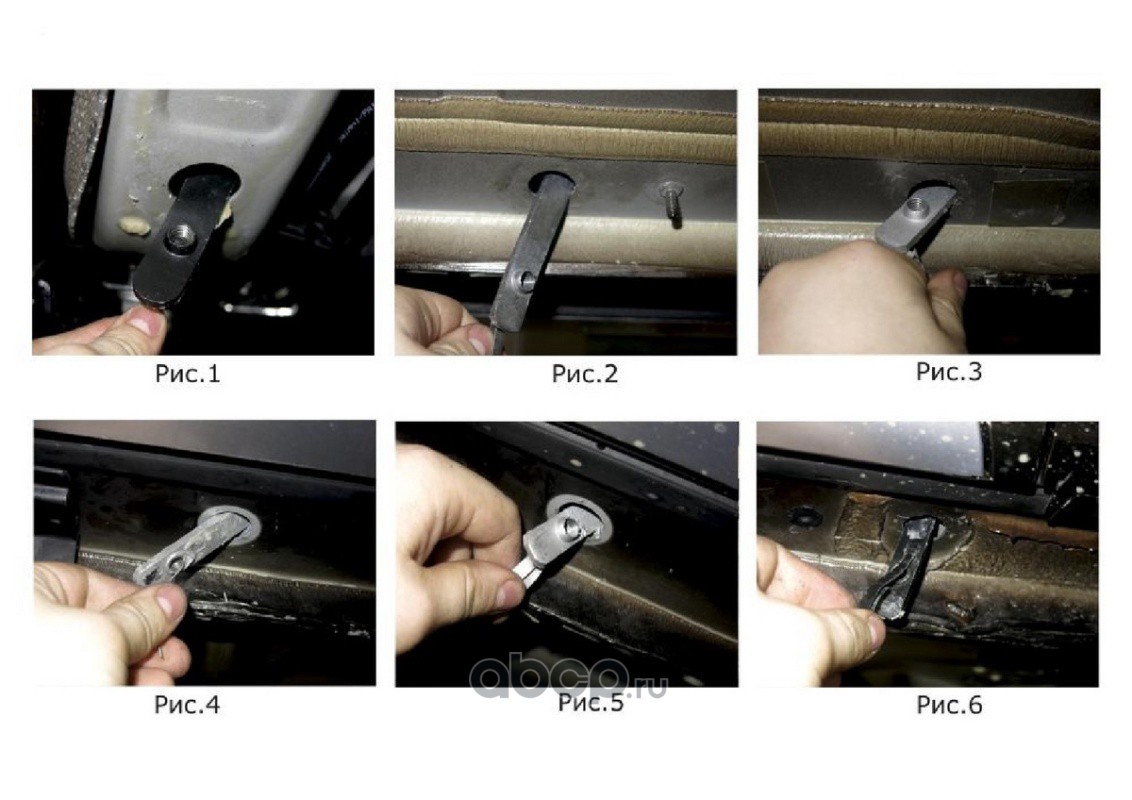 Рис.1

Рис.2

Рис.3

Рис.4

Рис.5

Рис.6

abcp.ru