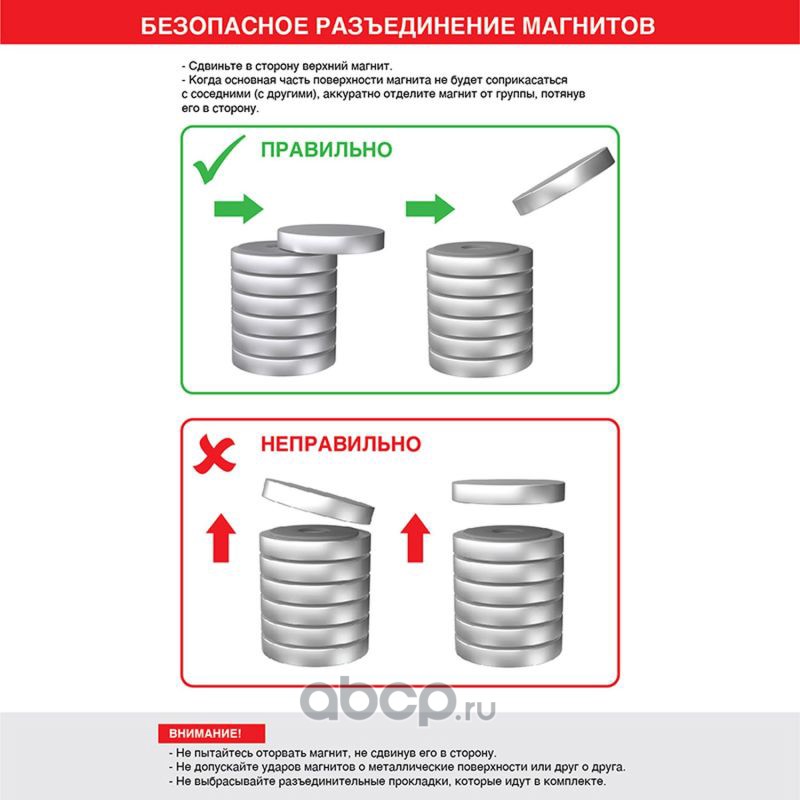 БЕЗОПАСНОЕ РАЗЪЕДИНЕНИЕ МАГНИТОВ

- Сдвиньте в сторону верхний магнит.
- Когда основная часть поверхности магнита не будет соприкасаться с соседними (с другими), аккуратно отделите магнит от группы, потянув его в сторону.

ПРАВИЛЬНО

НЕПРАВИЛЬНО

abcp.ru

ВНИМАНИЕ!
- Не пытайтесь оторвать магнит, не сдвинув его в сторону.
- Не допускайте ударов магнитов о металлические поверхности или друг о друга.
- Не выбрасывайте разъединительные прокладки, которые идут в комплекте.