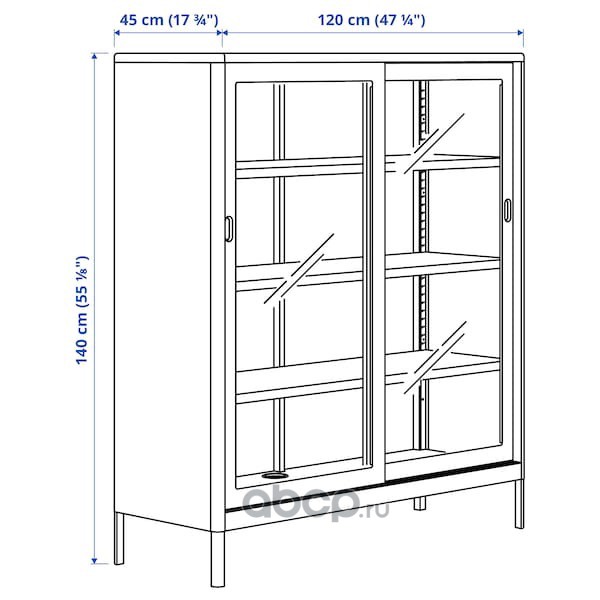 45 cm (17 ¾")

120 cm (47 ¼")

140 cm (55 ⅛")

abcp.ru