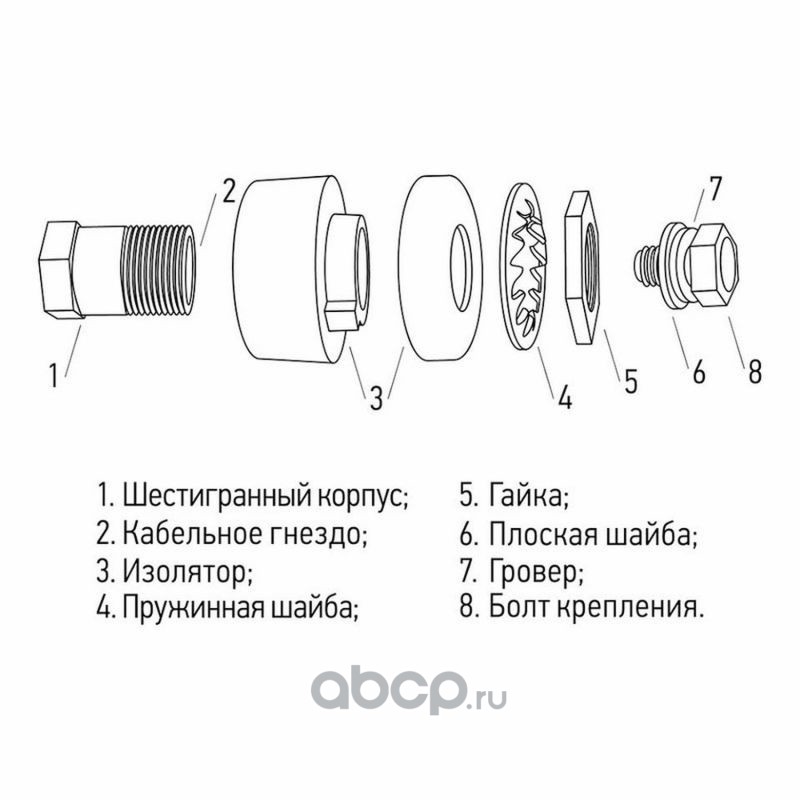 2
7
1
3
4
5
6
8

1. Шестигранный корпус;
2. Кабельное гнездо;
3. Изолятор;
4. Пружинная шайба;

5. Гайка;
6. Плоская шайба;
7. Гровер;
8. Болт крепления.

abcp.ru