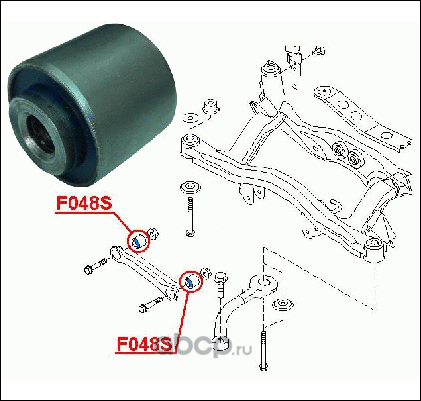 F048S

F048S

ebcp.ru