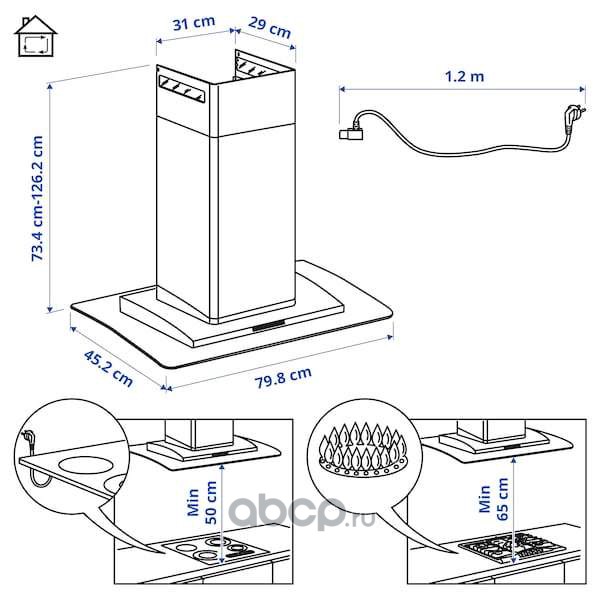 31 cm
29 cm
1.2 m
73.4 cm-126.2 cm
45.2 cm
79.8 cm
Min
50 cm
abcp.ru
Min
65 cm