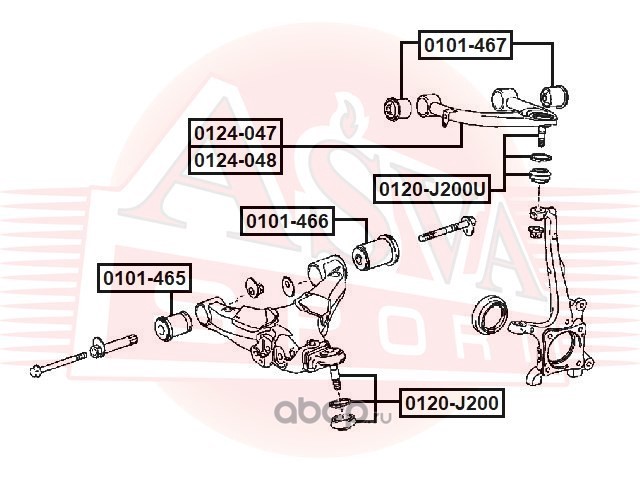 0101-467
0124-047
0124-048
0120-J200U
0101-466
0101-465
0120-J200
ASVA
SPORT
abcp.ru