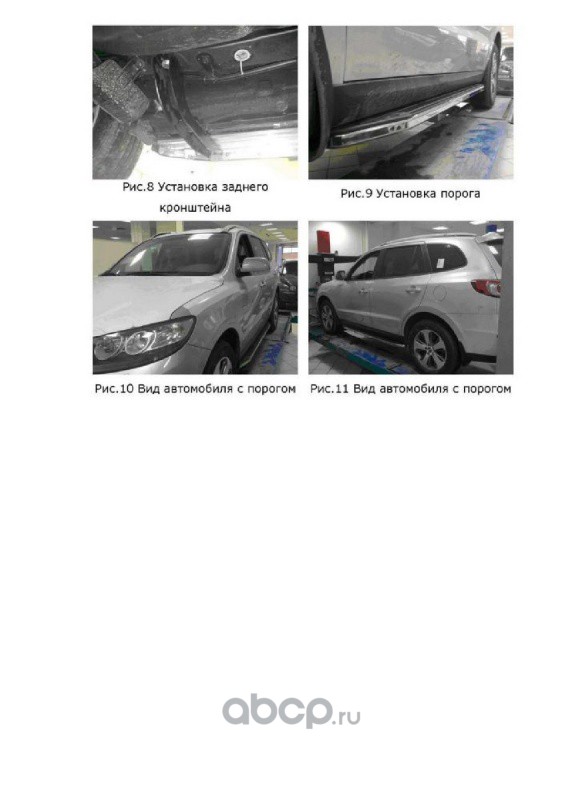 Рис.8 Установка заднего кронштейна

Рис.9 Установка порога

Рис.10 Вид автомобиля с порогом

Рис.11 Вид автомобиля с порогом

abcp.ru