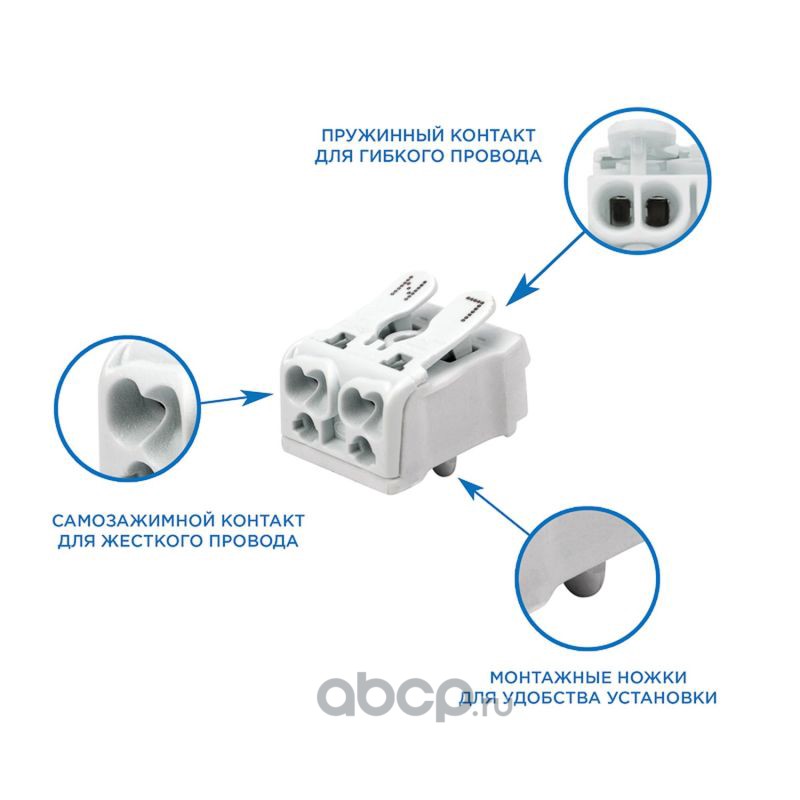 ПРУЖИННЫЙ КОНТАКТ
ДЛЯ ГИБКОГО ПРОВОДА

N

L

САМОЗАЖИМНОЙ КОНТАКТ
ДЛЯ ЖЕСТКОГО ПРОВОДА

МОНТАЖНЫЕ НОЖКИ
ДЛЯ УДОБСТВА УСТАНОВКИ

abcp.ru