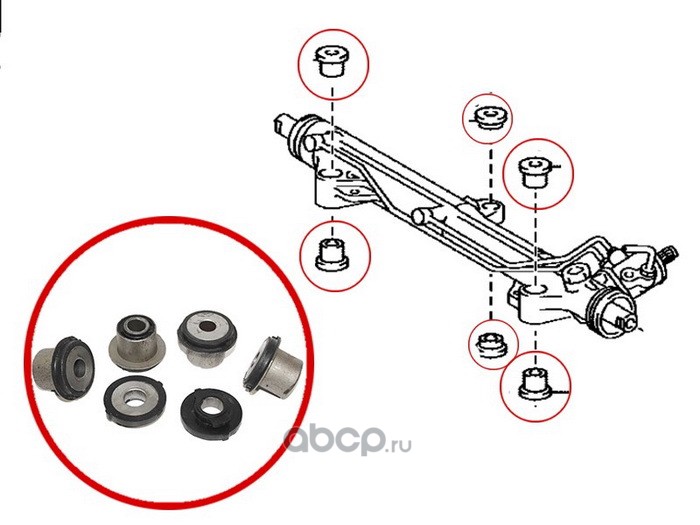 abcp.ru