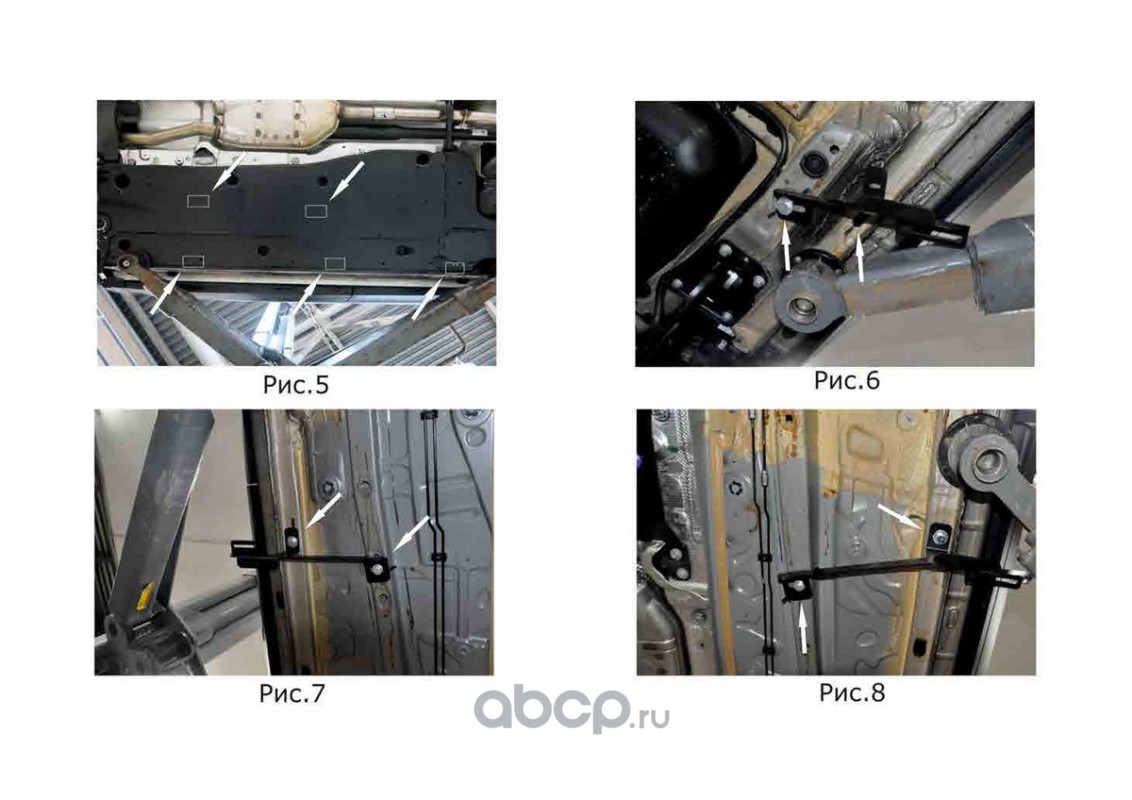 Рис.5

Рис.6

Рис.7

Рис.8

abcp.ru