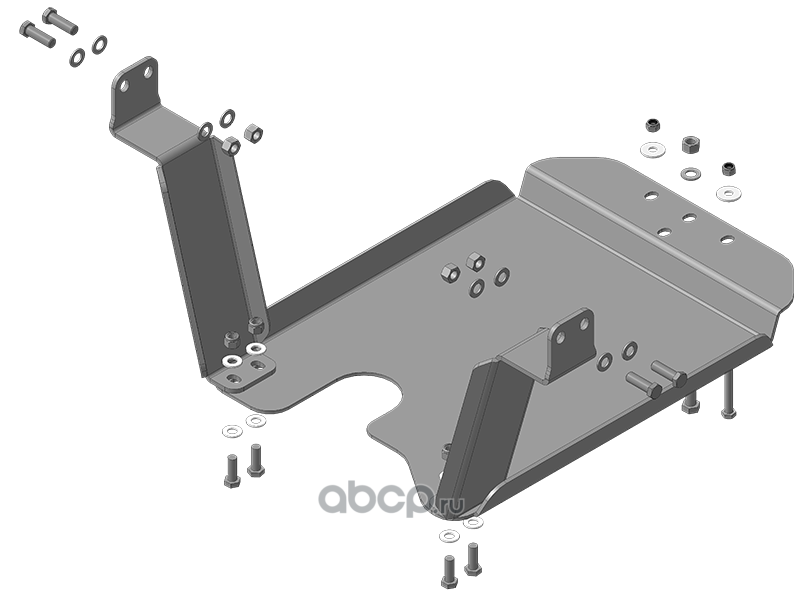 abcp.ru