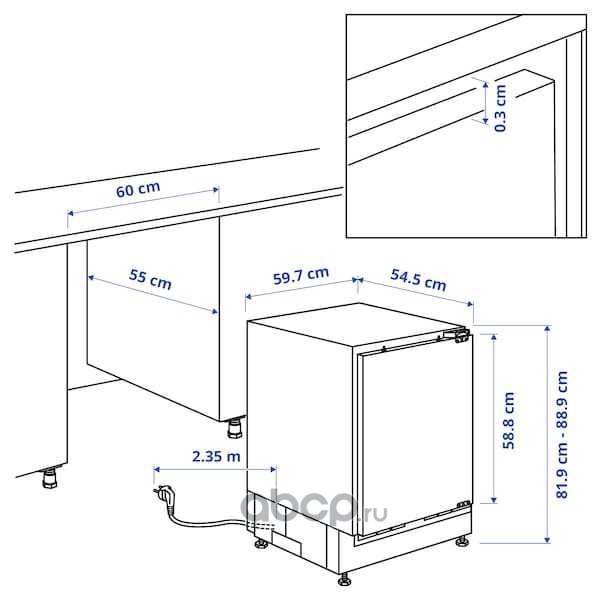 0.3 cm

60 cm

55 cm

59.7 cm

54.5 cm

58.8 cm

81.9 cm - 88.9 cm

2.35 m

abcp.ru